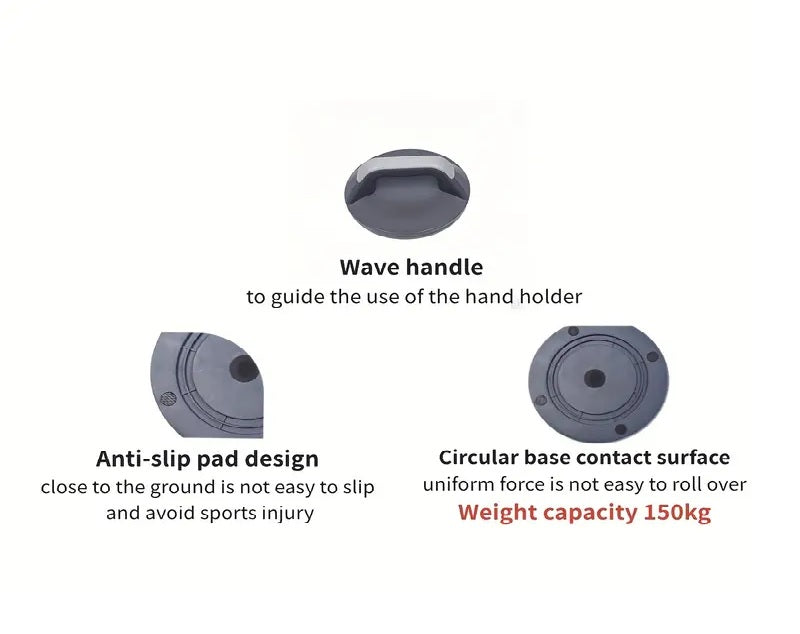 Wave handle
to guide the use of the hand holder

Anti-slip pad design
close to the ground is not easy to slip and avoid sports injury

Circular base contact surface
uniform force is not easy to roll over
Weight capacity 150kg